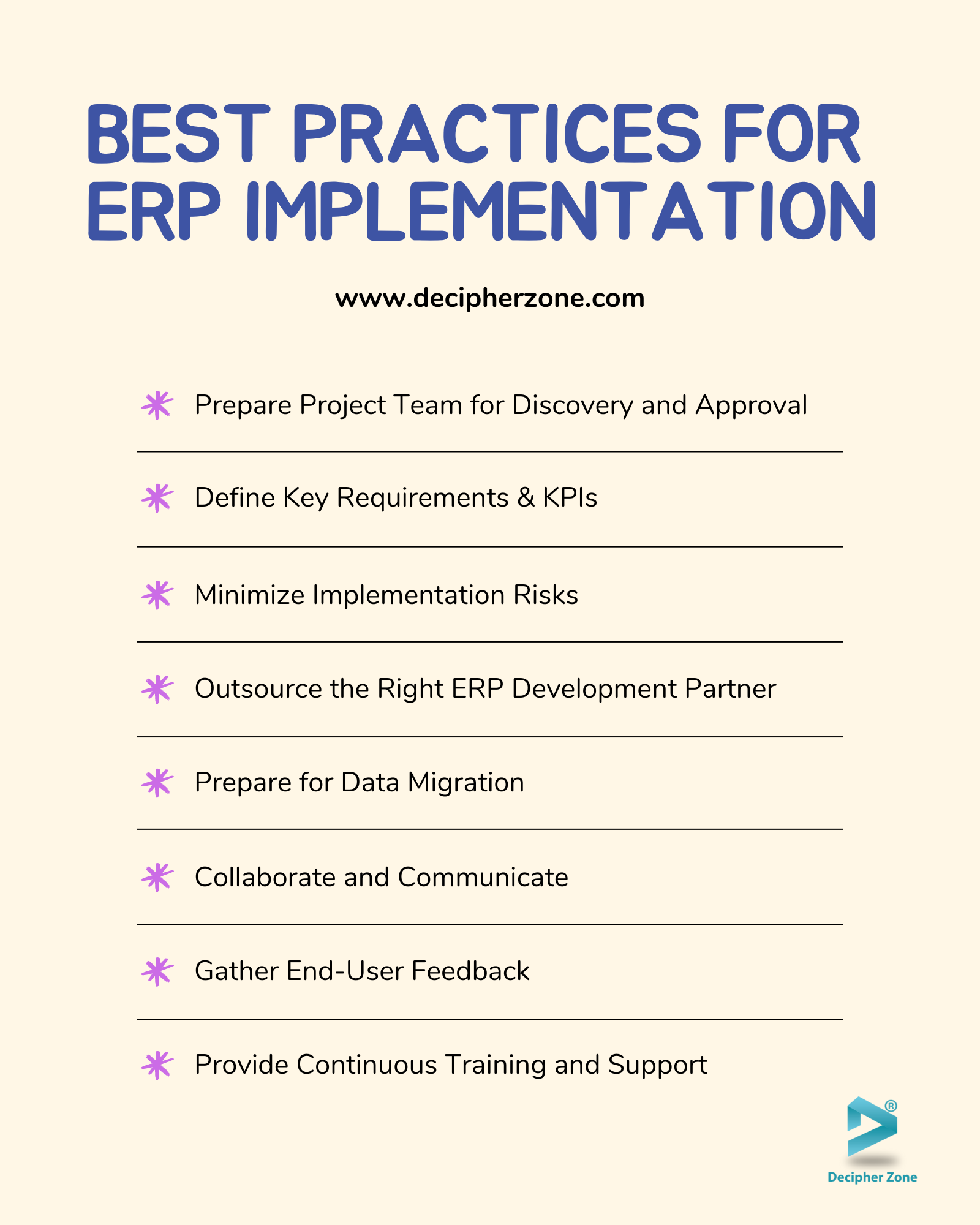 BEST PRACTICES FOR ERP IMPLEMENTATION

www.decipherzone.com

Prepare Project Team for Discovery and Approval

Define Key Requirements & KPIs

Minimize Implementation Risks

Outsource the Right ERP Development Partner

Prepare for Data Migration

Collaborate and Communicate

Gather End-User Feedback

Provide Continuous Training and Support

®

Decipher Zone