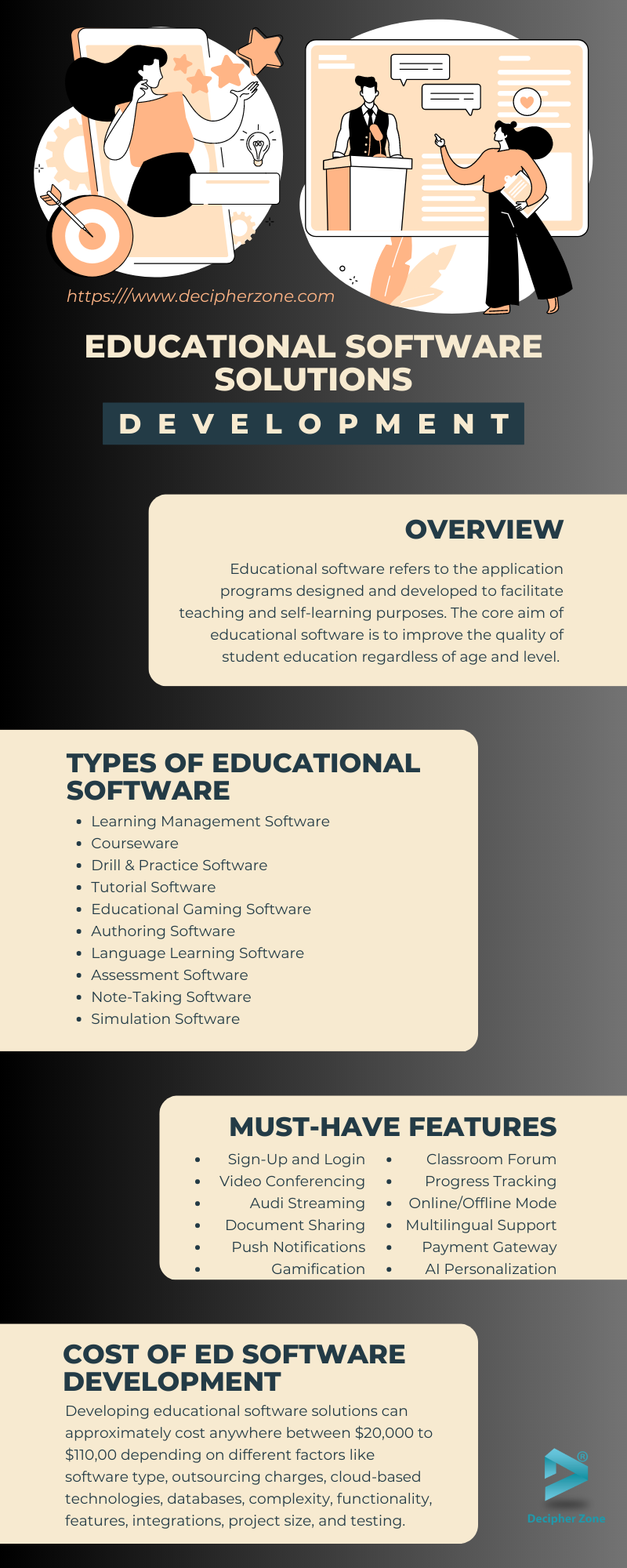 https:///www.decipherzone.com

EDUCATIONAL SOFTWARE SOLUTIONS

DEVELOPMENT

OVERVIEW

Educational software refers to the application programs designed and developed to facilitate teaching and self-learning purposes. The core aim of educational software is to improve the quality of student education regardless of age and level.

TYPES OF EDUCATIONAL SOFTWARE

- Learning Management Software
- Courseware
- Drill & Practice Software
- Tutorial Software
- Educational Gaming Software
- Authoring Software
- Language Learning Software
- Assessment Software
- Note-Taking Software
- Simulation Software

MUST-HAVE FEATURES

- Sign-Up and Login
- Video Conferencing
- Audi Streaming
- Document Sharing
- Push Notifications
- Gamification

- Classroom Forum
- Progress Tracking
- Online/Offline Mode
- Multilingual Support
- Payment Gateway
- AI Personalization

COST OF ED SOFTWARE DEVELOPMENT

Developing educational software solutions can approximately cost anywhere between $20,000 to $110,00 depending on different factors like software type, outsourcing charges, cloud-based technologies, databases, complexity, functionality, features, integrations, project size, and testing.

Decipher Zone