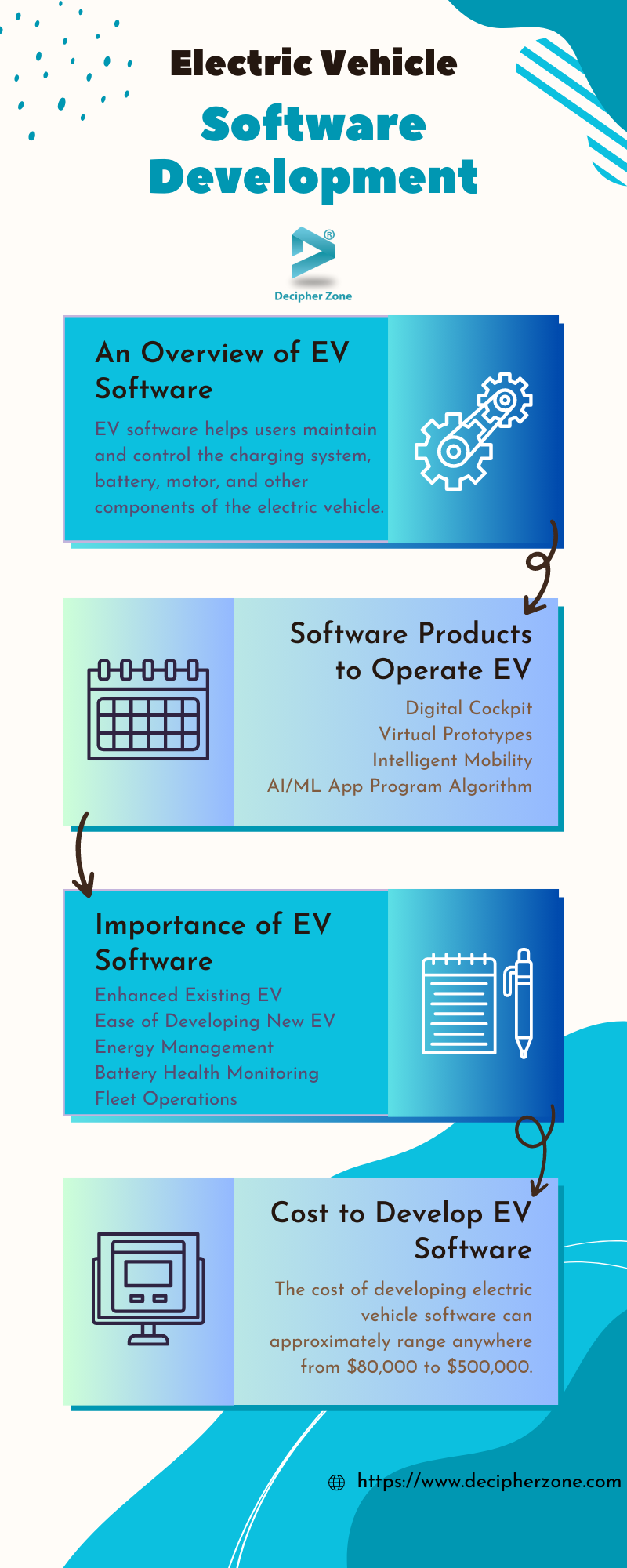 Electric Vehicle
Software Development

®
Decipher Zone

An Overview of EV Software

EV software helps users maintain and control the charging system, battery, motor, and other components of the electric vehicle.

Software Products to Operate EV

Digital Cockpit
Virtual Prototypes
Intelligent Mobility
AI/ML App Program Algorithm

Importance of EV Software

Enhanced Existing EV
Ease of Developing New EV
Energy Management
Battery Health Monitoring
Fleet Operations

Cost to Develop EV Software

The cost of developing electric vehicle software can approximately range anywhere from $80,000 to $500,000.

https://www.decipherzone.com