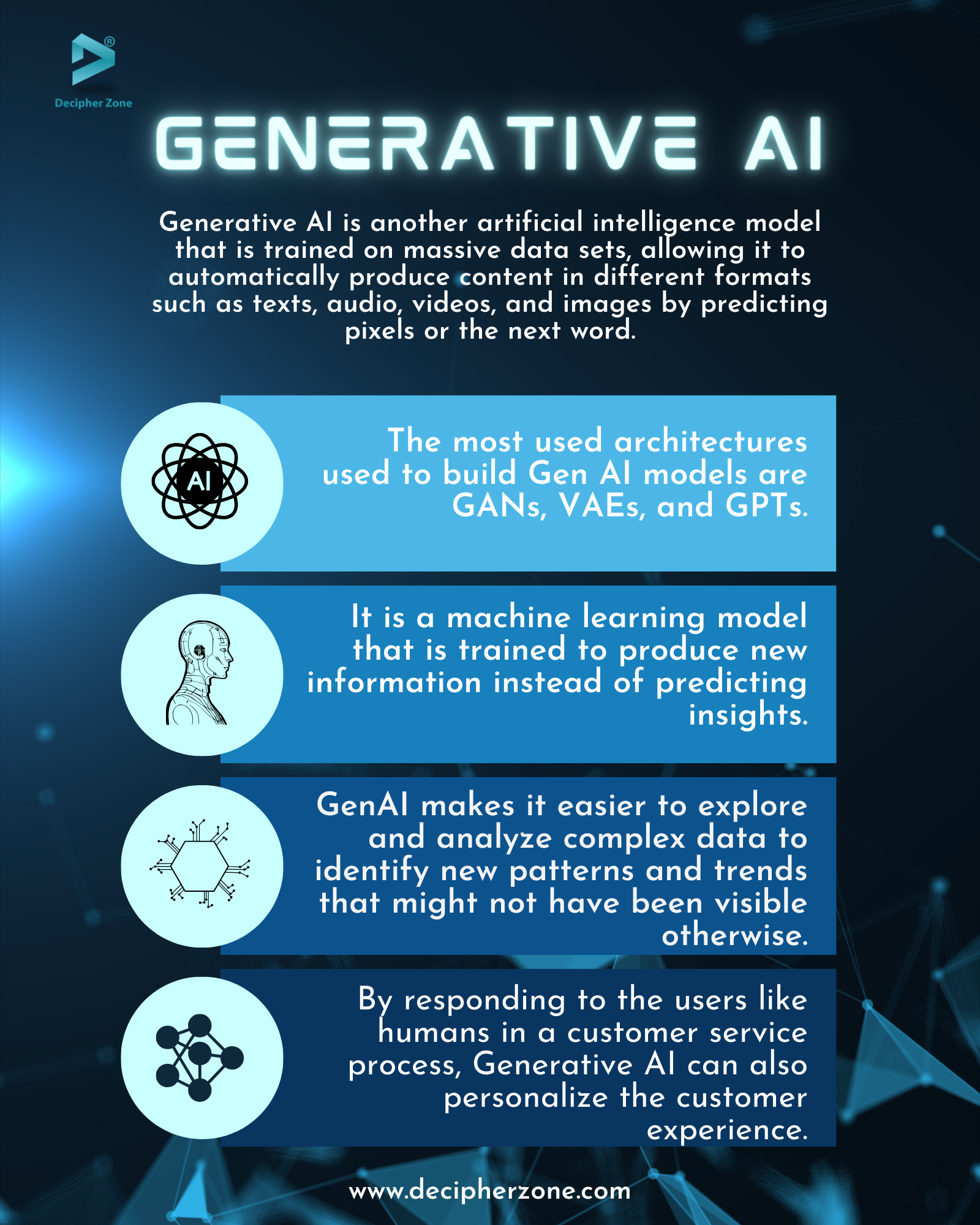 ®
Decipher Zone

GENERATIVE AI

Generative AI is another artificial intelligence model that is trained on massive data sets, allowing it to automatically produce content in different formats such as texts, audio, videos, and images by predicting pixels or the next word.

AI

The most used architectures used to build Gen AI models are GANs, VAEs, and GPTs.

It is a machine learning model that is trained to produce new information instead of predicting insights.

GenAI makes it easier to explore and analyze complex data to identify new patterns and trends that might not have been visible otherwise.

By responding to the users like humans in a customer service process, Generative AI can also personalize the customer experience.

www.decipherzone.com