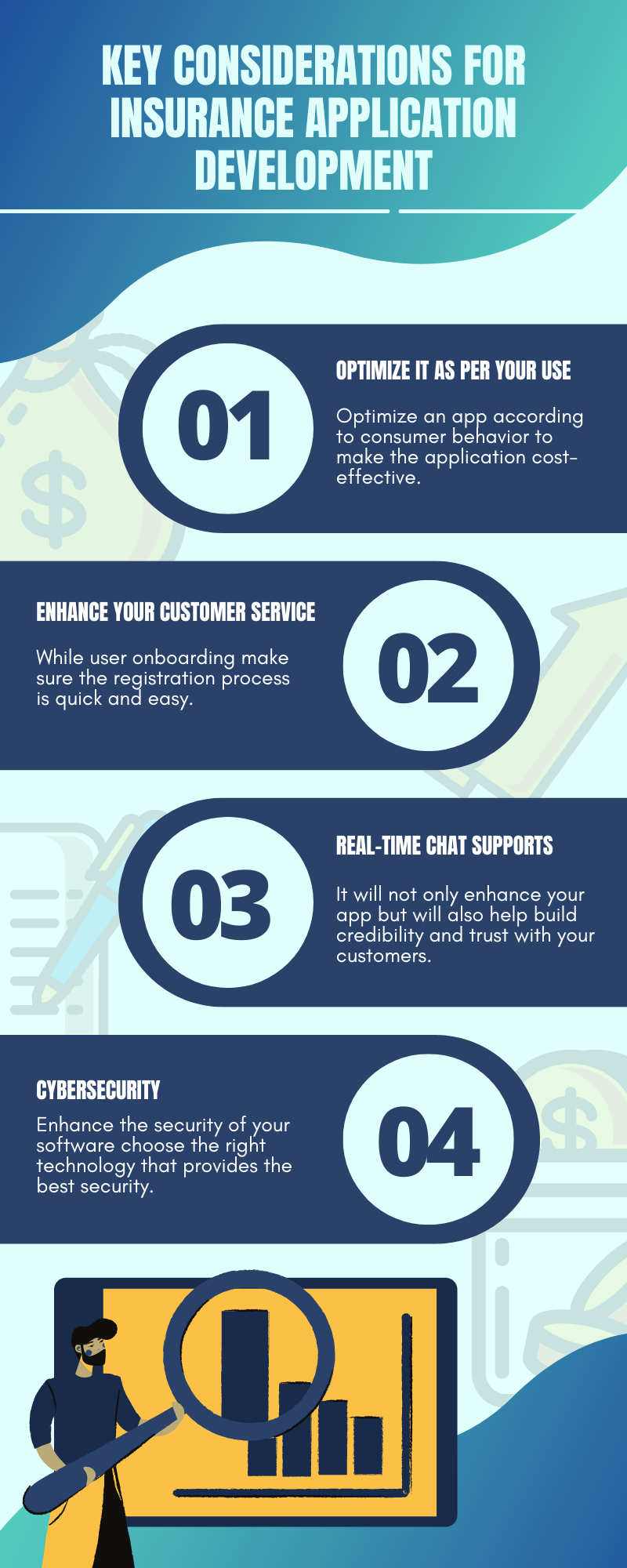 KEY CONSIDERATIONS FOR INSURANCE APPLICATION DEVELOPMENT

01

OPTIMIZE IT AS PER YOUR USE

Optimize an app according to consumer behavior to make the application cost-effective.

ENHANCE YOUR CUSTOMER SERVICE

While user onboarding make sure the registration process is quick and easy.

02

03

REAL-TIME CHAT SUPPORTS

It will not only enhance your app but will also help build credibility and trust with your customers.

CYBERSECURITY

Enhance the security of your software choose the right technology that provides the best security.

04