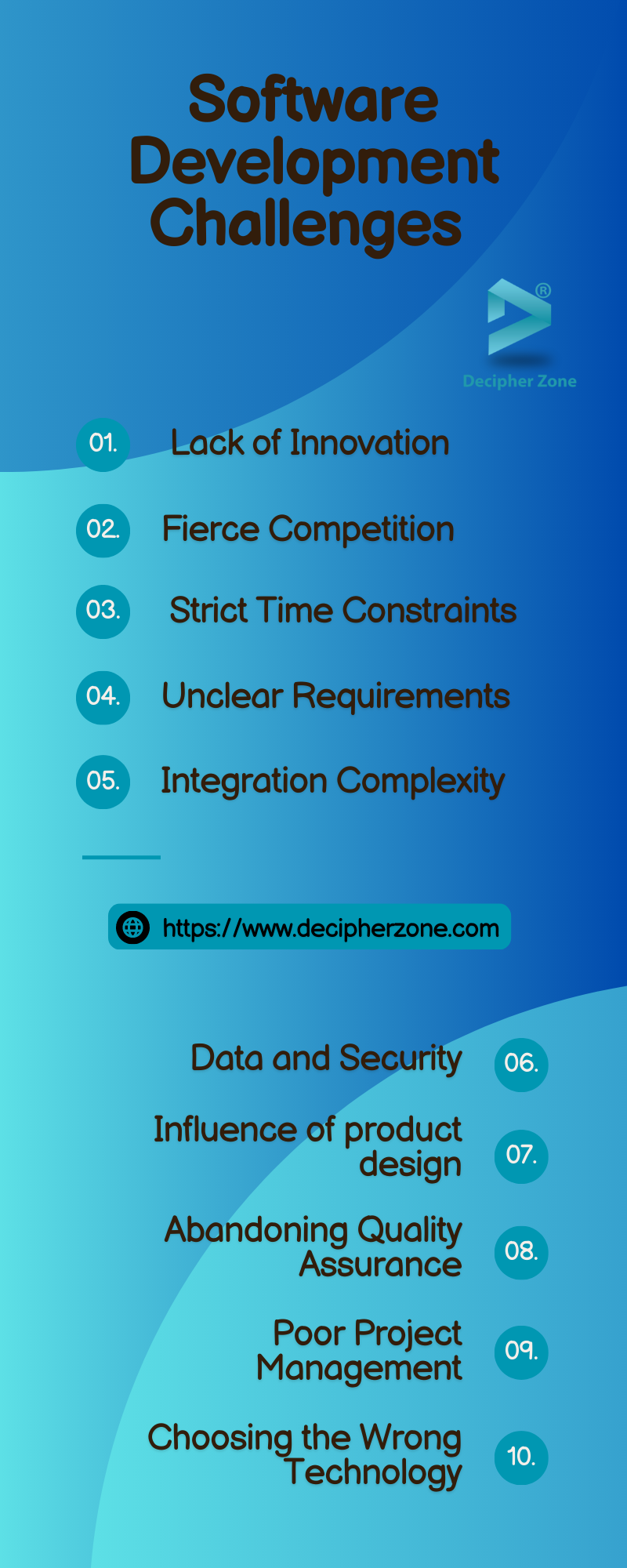 Software Development Challenges

®

Decipher Zone

01. Lack of Innovation

02. Fierce Competition

03. Strict Time Constraints

04. Unclear Requirements

05. Integration Complexity

https://www.decipherzone.com

Data and Security 06.

Influence of product design 07.

Abandoning Quality Assurance 08.

Poor Project Management 09.

Choosing the Wrong Technology 10.