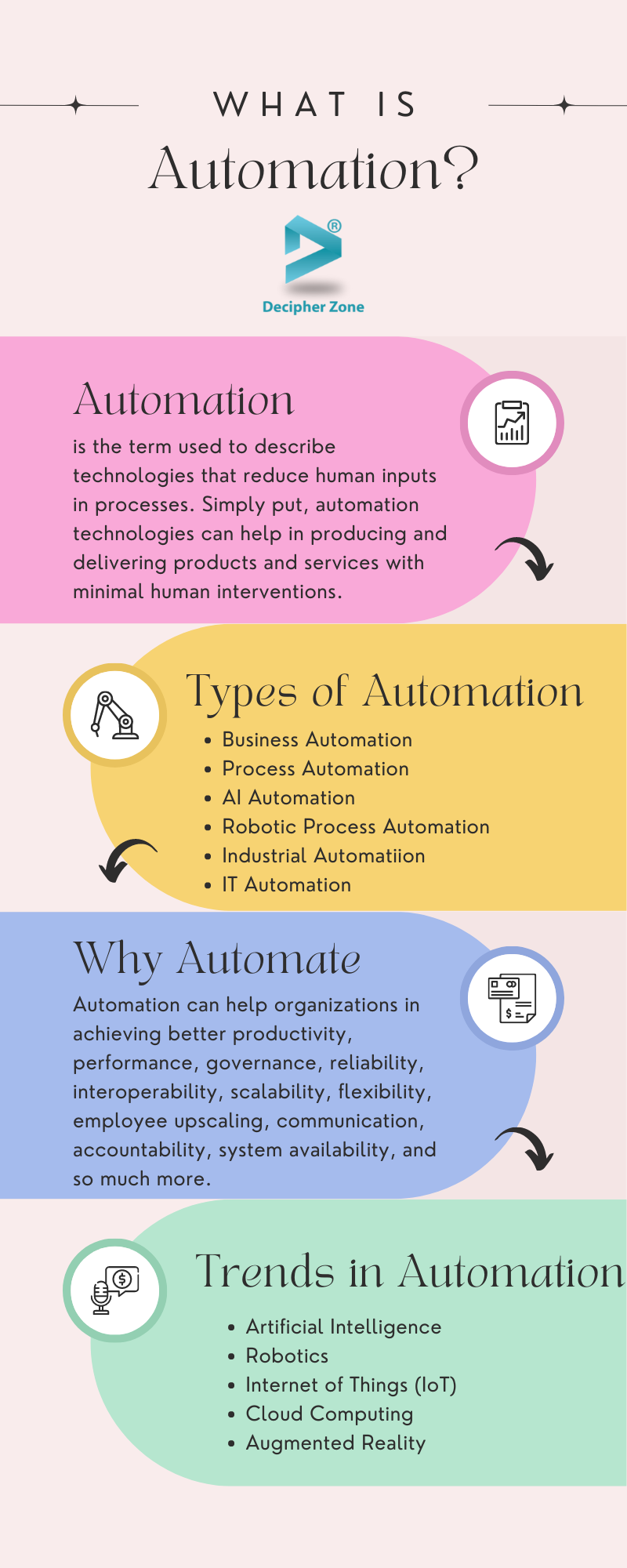 WHAT IS
Automation?

®
Decipher Zone

Automation
is the term used to describe technologies that reduce human inputs in processes. Simply put, automation technologies can help in producing and delivering products and services with minimal human interventions.

Types of Automation
• Business Automation
• Process Automation
• AI Automation
• Robotic Process Automation
• Industrial Automatiion
• IT Automation

Why Automate
Automation can help organizations in achieving better productivity, performance, governance, reliability, interoperability, scalability, flexibility, employee upscaling, communication, accountability, system availability, and so much more.

Trends in Automation
• Artificial Intelligence
• Robotics
• Internet of Things (IoT)
• Cloud Computing
• Augmented Reality