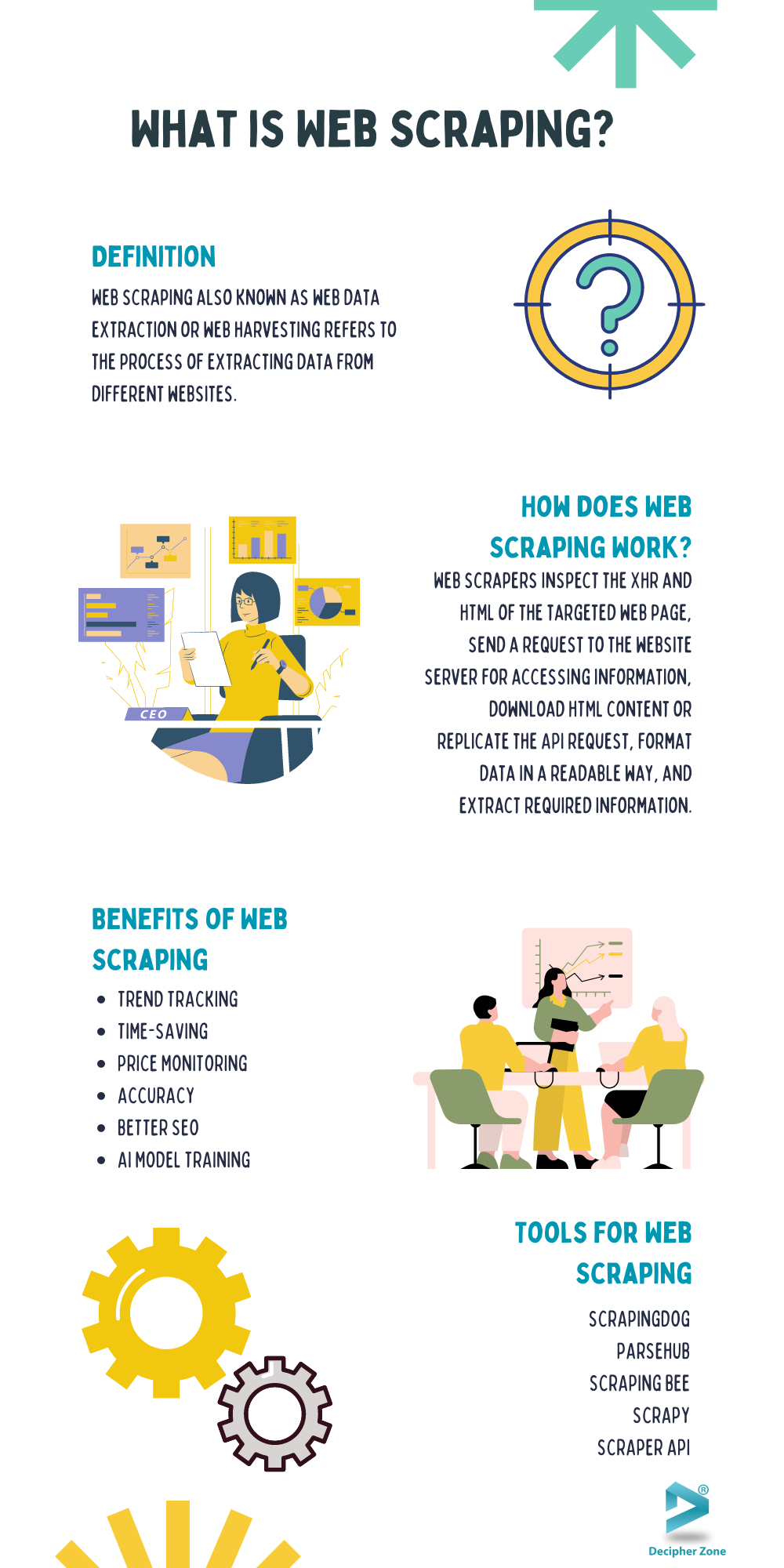 WHAT IS WEB SCRAPING?

DEFINITION

WEB SCRAPING ALSO KNOWN AS WEB DATA EXTRACTION OR WEB HARVESTING REFERS TO THE PROCESS OF EXTRACTING DATA FROM DIFFERENT WEBSITES.

CEO

HOW DOES WEB SCRAPING WORK?

WEB SCRAPERS INSPECT THE XHR AND HTML OF THE TARGETED WEB PAGE, SEND A REQUEST TO THE WEBSITE SERVER FOR ACCESSING INFORMATION, DOWNLOAD HTML CONTENT OR REPLICATE THE API REQUEST, FORMAT DATA IN A READABLE WAY, AND EXTRACT REQUIRED INFORMATION.

BENEFITS OF WEB SCRAPING

- TREND TRACKING
- TIME-SAVING
- PRICE MONITORING
- ACCURACY
- BETTER SEO
- AI MODEL TRAINING

TOOLS FOR WEB SCRAPING

SCRAPINGDOG
PARSEHUB
SCRAPING BEE
SCRAPY
SCRAPER API

Decipher Zone