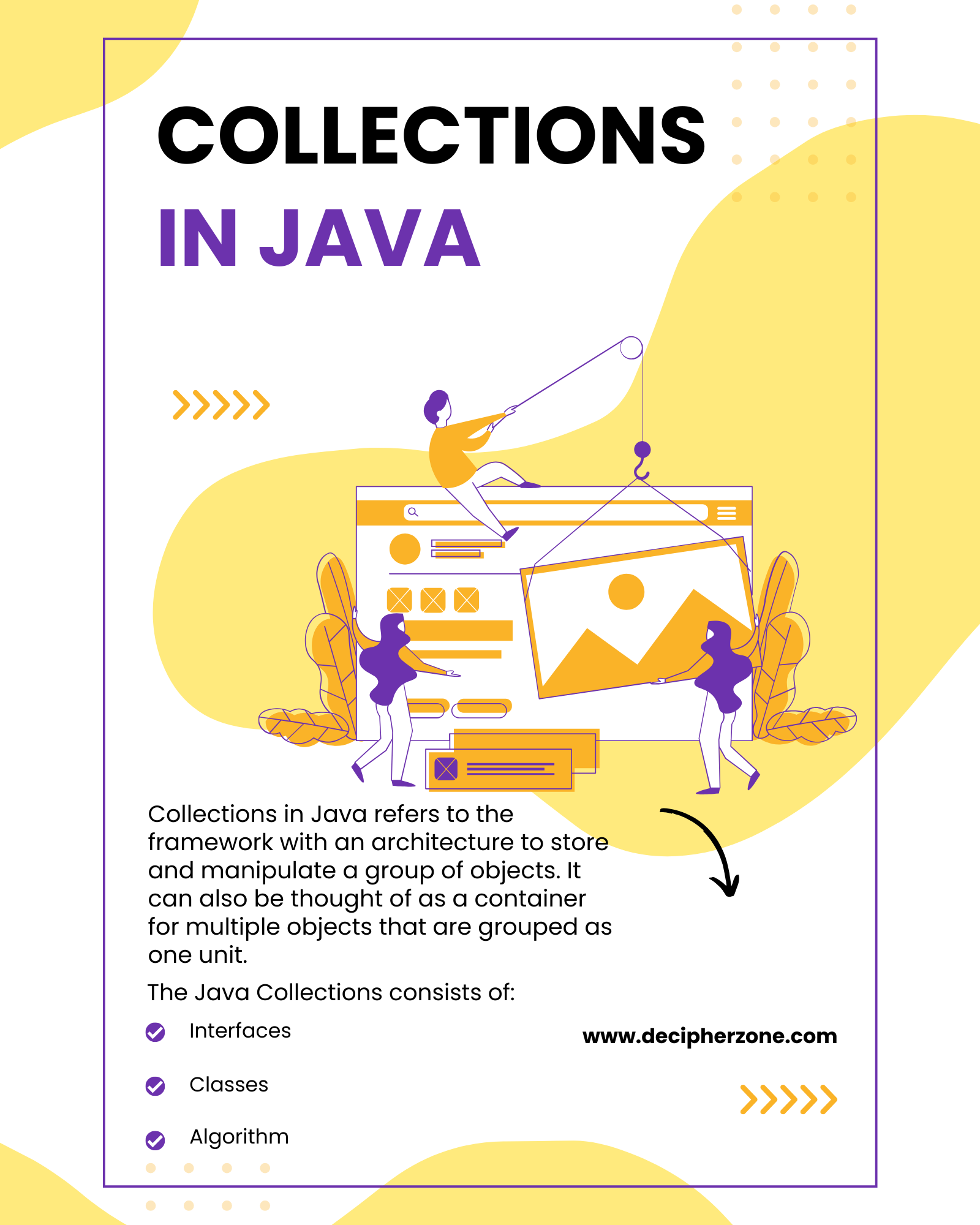 COLLECTIONS
IN JAVA

Collections in Java refers to the framework with an architecture to store and manipulate a group of objects. It can also be thought of as a container for multiple objects that are grouped as one unit.

The Java Collections consists of:

Interfaces

Classes

Algorithm

www.decipherzone.com